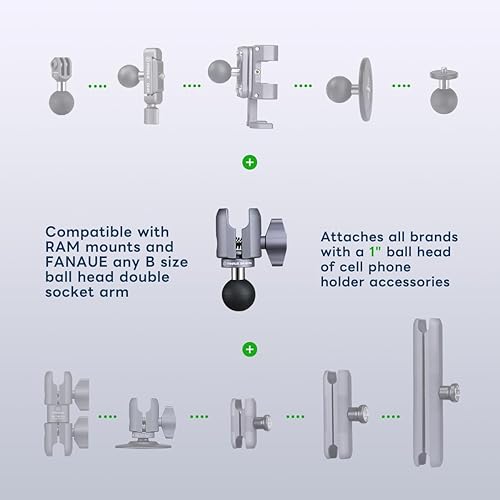 Compatible with RAM mounts and FANAUE any B size ball head double socket arm

Attaches all brands with a 1" ball head of cell phone holder accessories