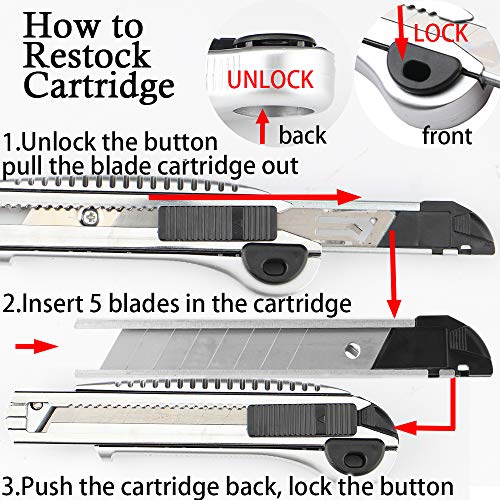 How to Restock Cartridge

UNLOCK

back

LOCK

front

1.Unlock the button pull the blade cartridge out

2.Insert 5 blades in the cartridge

3.Push the cartridge back, lock the button