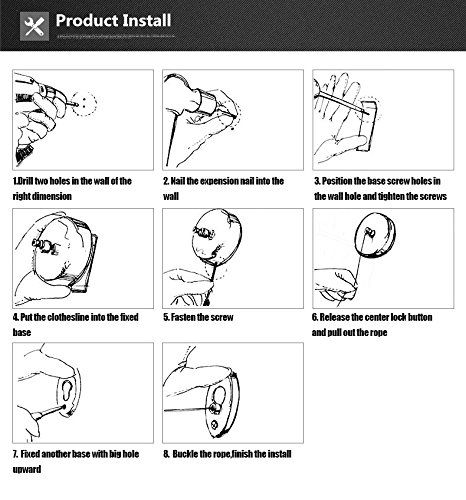 Product Install

1.Drill two holes in the wall of the right dimension

2. Nail the expension nail into the wall

3. Position the base screw holes in the wall hole and tighten the screws

4. Put the clothesline into the fixed base

5. Fasten the screw

6. Release the center lock button and pull out the rope

7. Fixed another base with big hole upward

8. Buckle the rope,finish the install