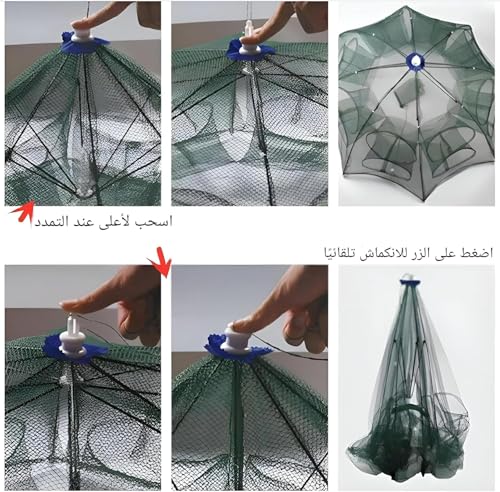 اسحب لأعلى عند التمدد

اضغط على الزر للانكماش تلقائيًا