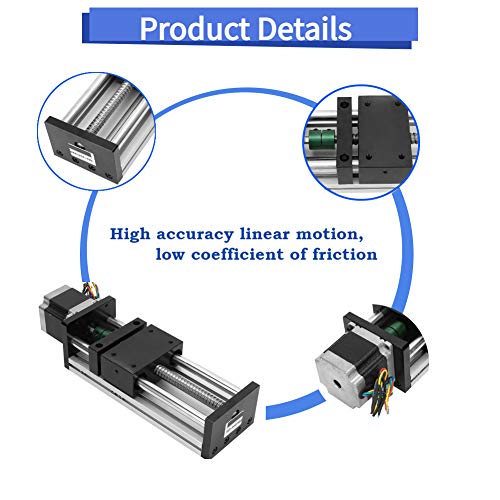 Product Details

High accuracy linear motion,
low coefficient of friction