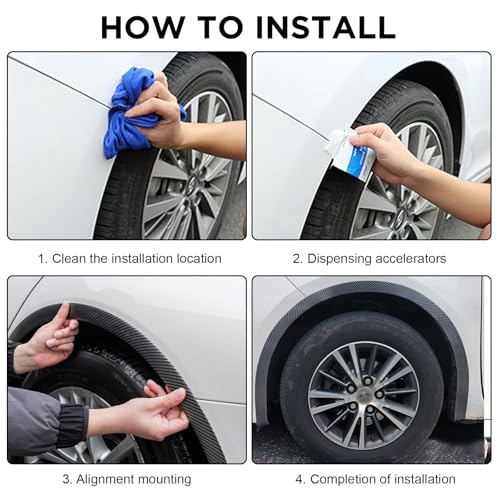 HOW TO INSTALL

1. Clean the installation location

2. Dispensing accelerators

3. Alignment mounting

4. Completion of installation