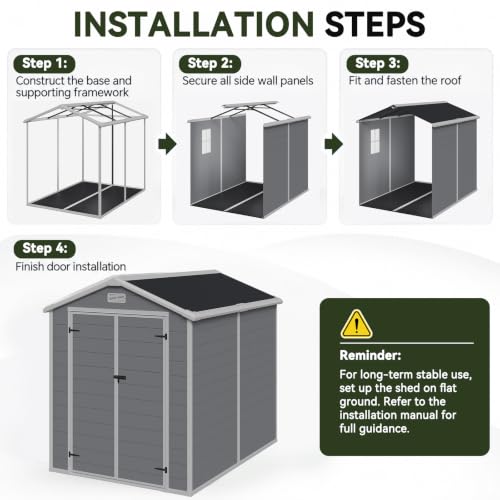 INSTALLATION STEPS

Step 1:
Construct the base and supporting framework

Step 2:
Secure all side wall panels

Step 3:
Fit and fasten the roof

Step 4:
Finish door installation

Reminder:
For long-term stable use, set up the shed on flat ground. Refer to the installation manual for full guidance.