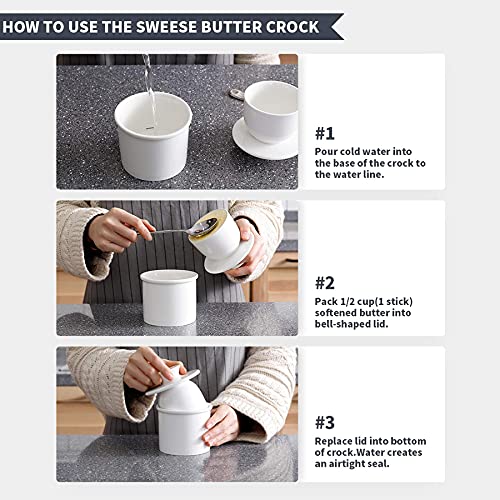 HOW TO USE THE SWEESE BUTTER CROCK

#1
Pour cold water into the base of the crock to the water line.

#2
Pack 1/2 cup(1 stick) softened butter into bell-shaped lid.

#3
Replace lid into bottom of crock.Water creates an airtight seal.