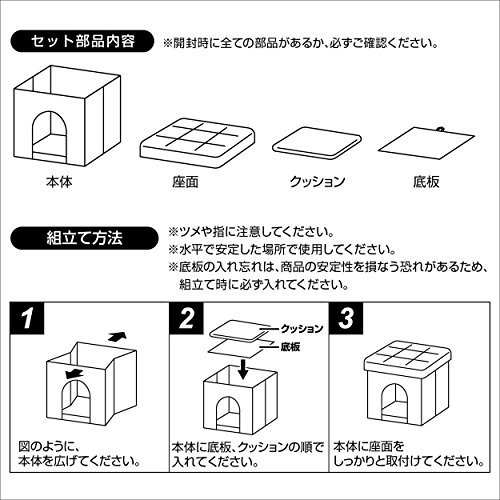 セット部品内容

※開封時に全ての部品があるか、必ずご確認ください。

本体

座面

クッション

底板

組立て方法

※ツメや指に注意してください。
※水平で安定した場所で使用してください。
※底板の入れ忘れは、商品の安定性を損なう恐れがあるため、組立て時に必ず入れてください。

1

図のように、本体を広げてください。

2

クッション

底板

本体に底板、クッションの順で入れてください。

3

本体に座面をしっかりと取付けてください。