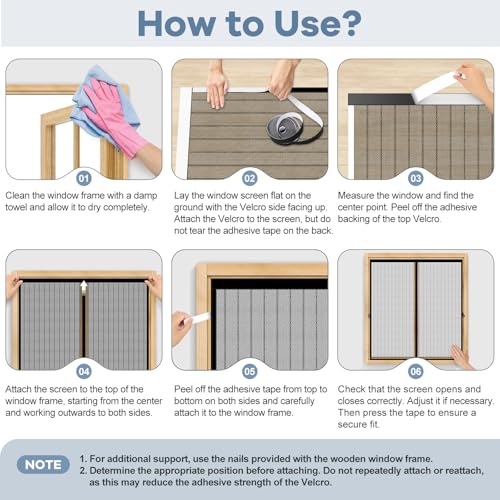 How to Use?

01

Clean the window frame with a damp towel and allow it to dry completely.

02

Lay the window screen flat on the ground with the Velcro side facing up. Attach the Velcro to the screen, but do not tear the adhesive tape on the back.

03

Measure the window and find the center point. Peel off the adhesive backing of the top Velcro.

04

Attach the screen to the top of the window frame, starting from the center and working outwards to both sides.

05

Peel off the adhesive tape from top to bottom on both sides and carefully attach it to the window frame.

06

Check that the screen opens and closes correctly. Adjust it if necessary. Then press the tape to ensure a secure fit.

NOTE

1. For additional support, use the nails provided with the wooden window frame.
2. Determine the appropriate position before attaching. Do not repeatedly attach or reattach, as this may reduce the adhesive strength of the Velcro.