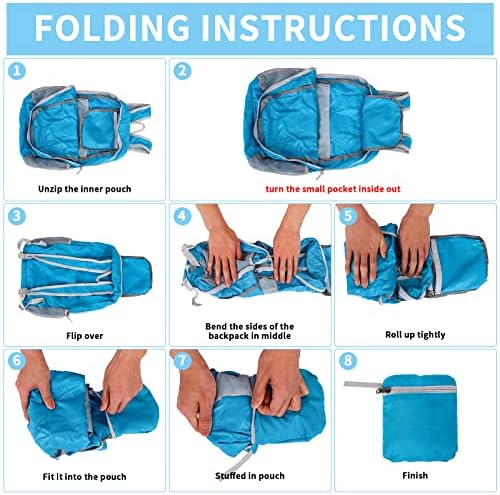 FOLDING INSTRUCTIONS

1
Unzip the inner pouch

2
turn the small pocket inside out

3
Flip over

4
Bend the sides of the backpack in middle

5
Roll up tightly

6
Fit it into the pouch

7
Stuffed in pouch

8
Finish