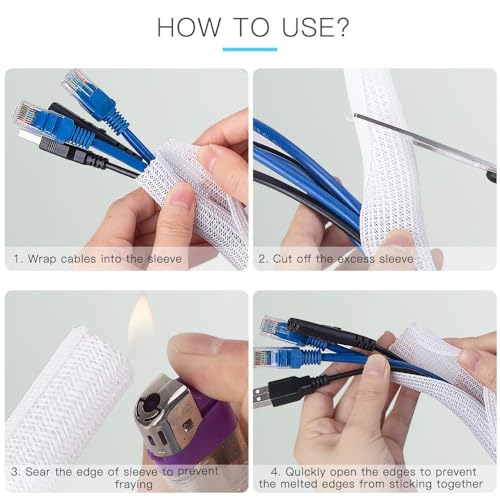 HOW TO USE?

1. Wrap cables into the sleeve

2. Cut off the excess sleeve

3. Sear the edge of sleeve to prevent fraying

4. Quickly open the edges to prevent the melted edges from sticking together