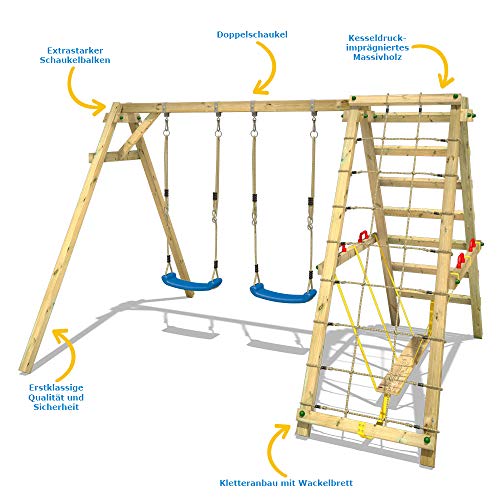 Extrastarker Schaukelbalken

Doppelschaukel

Kesseldruck-imprägniertes Massivholz

Erstklassige Qualität und Sicherheit

Kletteranbau mit Wackelbrett