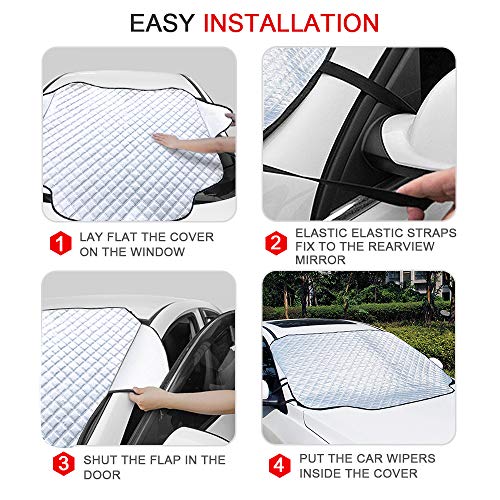 EASY INSTALLATION

1 LAY FLAT THE COVER ON THE WINDOW

2 ELASTIC ELASTIC STRAPS FIX TO THE REARVIEW MIRROR

3 SHUT THE FLAP IN THE DOOR

4 PUT THE CAR WIPERS INSIDE THE COVER