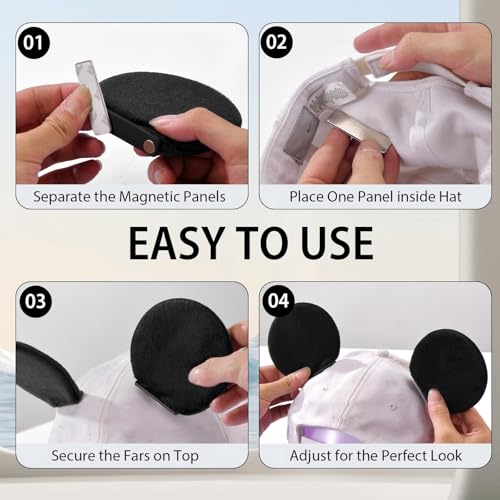 01

Separate the Magnetic Panels

02

Place One Panel inside Hat

EASY TO USE

03

Secure the Fars on Top

04

Adjust for the Perfect Look