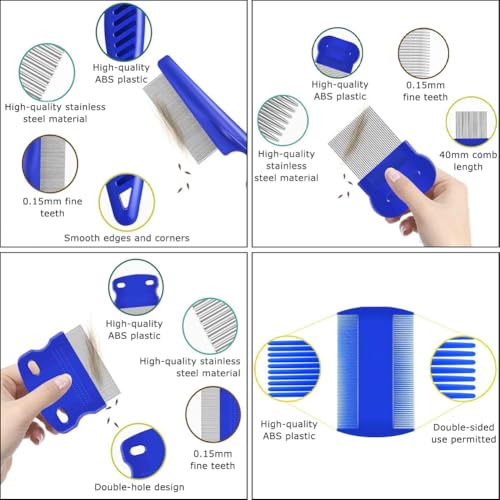 High-quality ABS plastic

High-quality stainless steel material

0.15mm fine teeth

Smooth edges and corners

High-quality ABS plastic

0.15mm fine teeth

High-quality stainless steel material

40mm comb length

High-quality ABS plastic

High-quality stainless steel material

0.15mm fine teeth

Double-hole design

High-quality ABS plastic

Double-sided use permitted