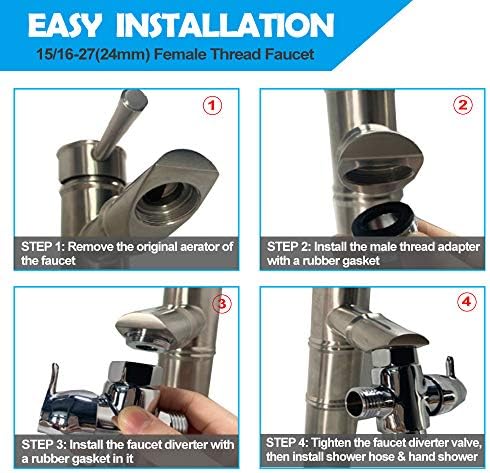 EASY INSTALLATION
15/16-27(24mm) Female Thread Faucet

1

STEP 1: Remove the original aerator of the faucet

2

STEP 2: Install the male thread adapter with a rubber gasket

3

STEP 3: Install the faucet diverter with a rubber gasket in it

4

STEP 4: Tighten the faucet diverter valve, then install shower hose & hand shower