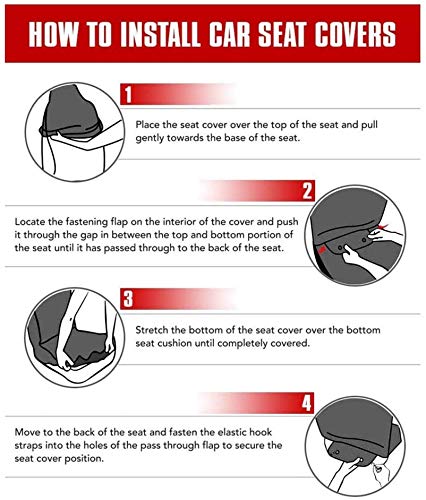 HOW TO INSTALL CAR SEAT COVERS

1

Place the seat cover over the top of the seat and pull gently towards the base of the seat.

2

Locate the fastening flap on the interior of the cover and push it through the gap in between the top and bottom portion of the seat until it has passed through to the back of the seat.

3

Stretch the bottom of the seat cover over the bottom seat cushion until completely covered.

4

Move to the back of the seat and fasten the elastic hook straps into the holes of the pass through flap to secure the seat cover position.