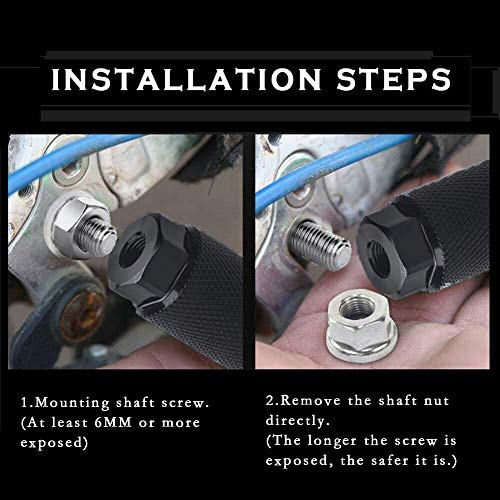 INSTALLATION STEPS

1.Mounting shaft screw.
(At least 6MM or more exposed)

2.Remove the shaft nut directly.
(The longer the screw is exposed, the safer it is.)