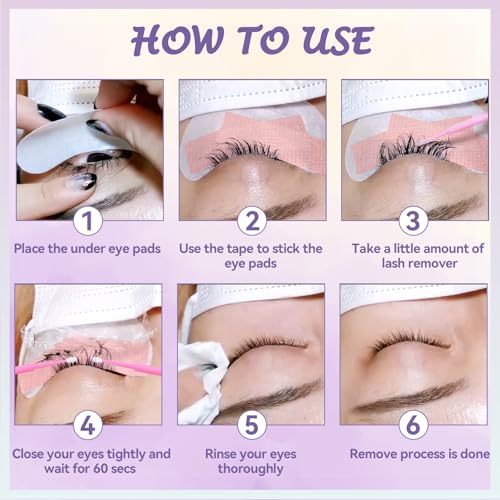 HOW TO USE

1
Place the under eye pads

2
Use the tape to stick the eye pads

3
Take a little amount of lash remover

4
Close your eyes tightly and wait for 60 secs

5
Rinse your eyes thoroughly

6
Remove process is done