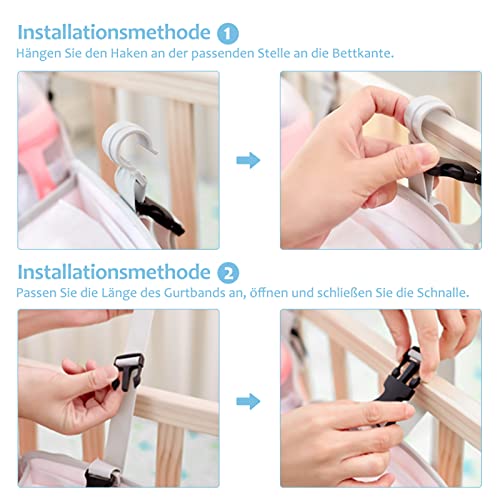 Installationsmethode 1
Hängen Sie den Haken an der passenden Stelle an die Bettkante.

Installationsmethode 2
Passen Sie die Länge des Gurtbands an, öffnen und schließen Sie die Schnalle.