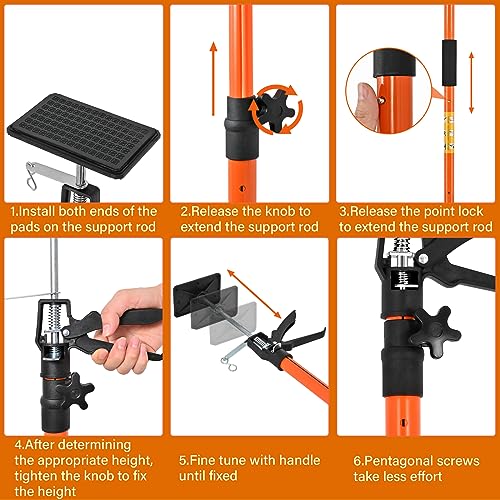 1.Install both ends of the pads on the support rod

2.Release the knob to extend the support rod

3.Release the point lock to extend the support rod

4.After determining the appropriate height, tighten the knob to fix the height

5.Fine tune with handle until fixed

6.Pentagonal screws take less effort