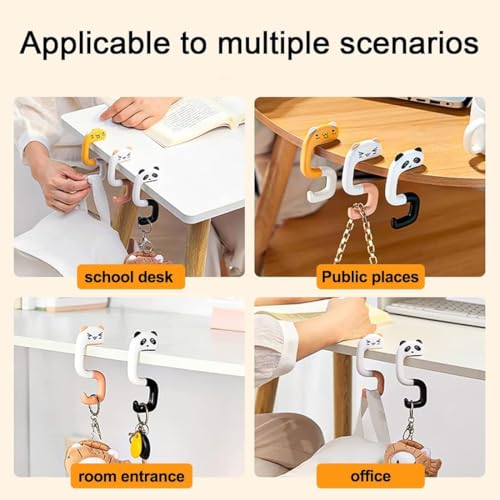 Applicable to multiple scenarios

school desk

Public places

room entrance

office