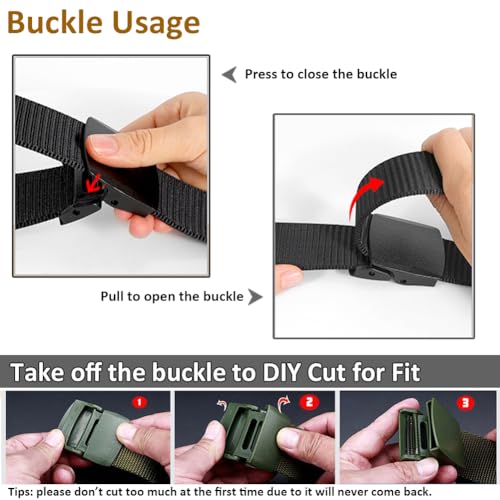 Buckle Usage

Press to close the buckle

Pull to open the buckle

Take off the buckle to DIY Cut for Fit

1

2

3

Tips: please don't cut too much at the first time due to it will never come back.