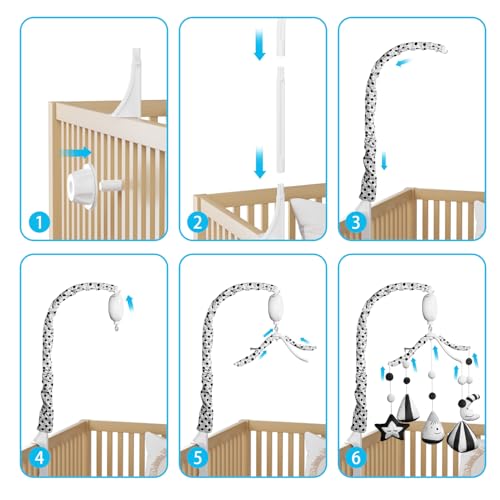 1

2

3

4

5

6