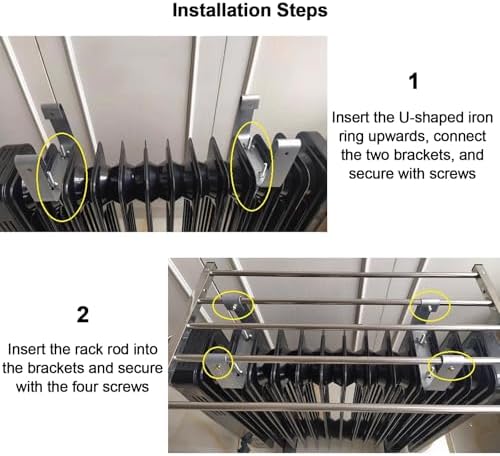 Installation Steps

1

Insert the U-shaped iron ring upwards, connect the two brackets, and secure with screws

2

Insert the rack rod into the brackets and secure with the four screws