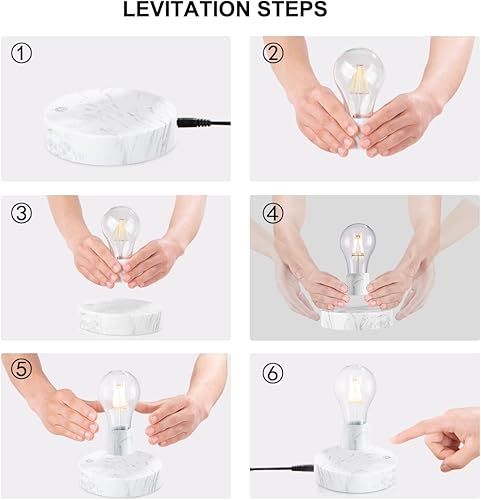 LEVITATION STEPS

①

②

③

④

⑤

⑥