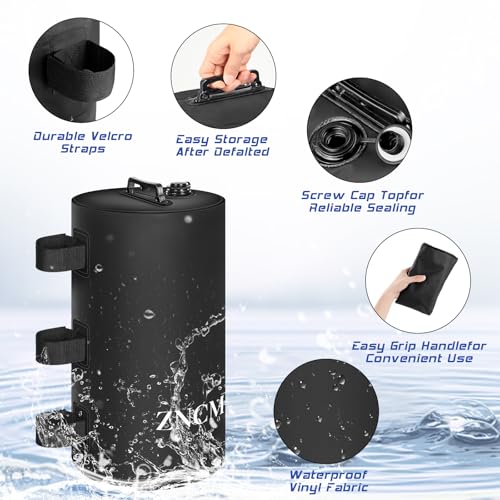 Durable Velcro Straps

Easy Storage After Defalted

Screw Cap Topfor Reliable Sealing

Easy Grip Handlefor Convenient Use

ZNCM

Waterproof Vinyl Fabric