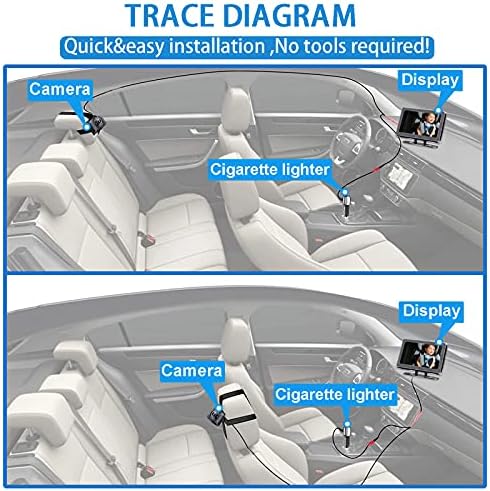 TRACE DIAGRAM

Quick&easy installation ,No tools required!

Camera

Display

Cigarette lighter

Display

Camera

Cigarette lighter