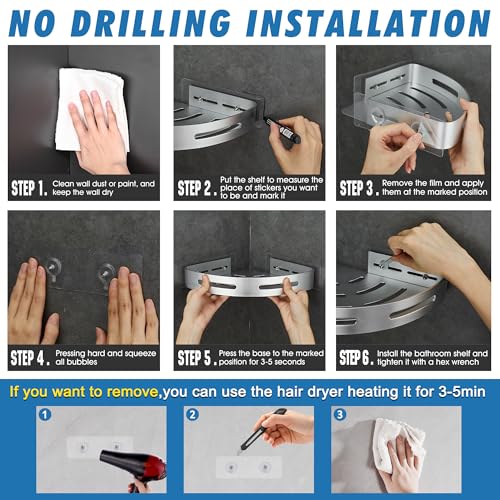 NO DRILLING INSTALLATION

STEP 1. Clean wall dust or paint, and keep the wall dry

STEP 2. Put the shelf to measure the place of stickers you want to be and mark it

STEP 3. Remove the film and apply them at the marked position

STEP 4. Pressing hard and squeeze all bubbles

STEP 5. Press the base to the marked position for 3-5 seconds

STEP 6. Install the bathroom shelf and tighten it with a hex wrench

If you want to remove,you can use the hair dryer heating it for 3-5min

1

2

3