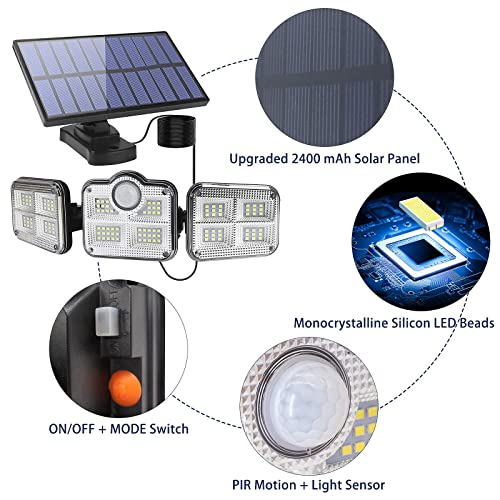 Upgraded 2400 mAh Solar Panel

Monocrystalline Silicon LED Beads

ON/OFF + MODE Switch

PIR Motion + Light Sensor