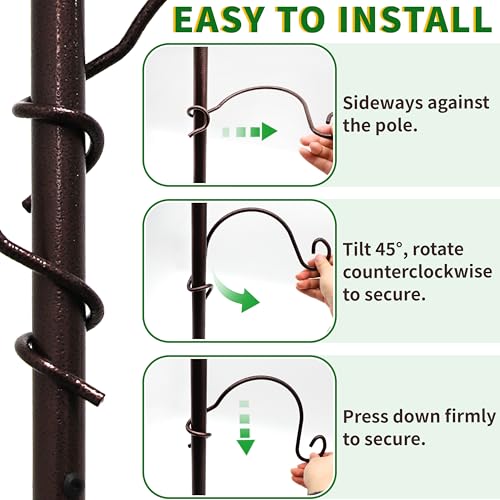 EASY TO INSTALL

Sideways against the pole.

Tilt 45°, rotate counterclockwise to secure.

Press down firmly to secure.