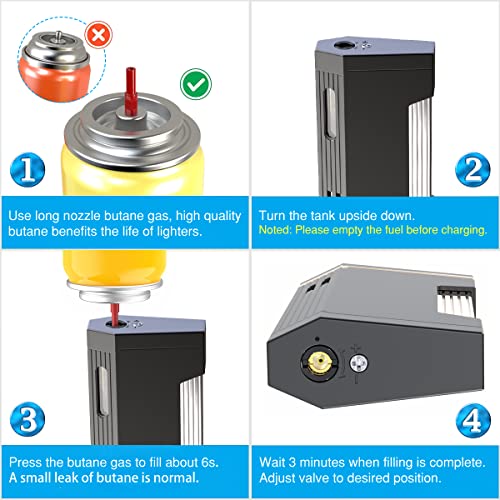 1

Use long nozzle butane gas, high quality butane benefits the life of lighters.

2

Turn the tank upside down.
Noted: Please empty the fuel before charging.

3

Press the butane gas to fill about 6s.
A small leak of butane is normal.

4

Wait 3 minutes when filling is complete.
Adjust valve to desired position.