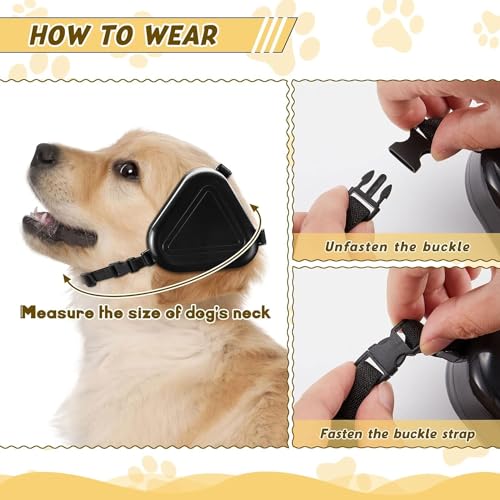 HOW TO WEAR

Measure the size of dog's neck

Unfasten the buckle

Fasten the buckle strap