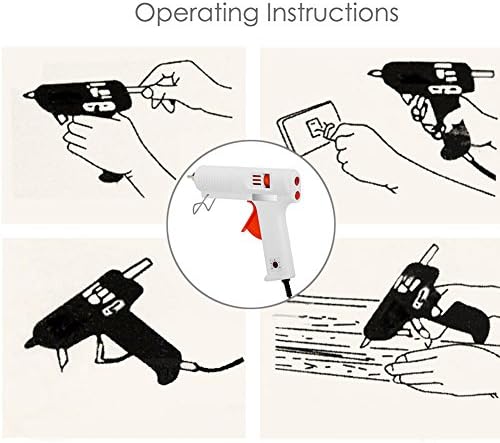 Operating Instructions