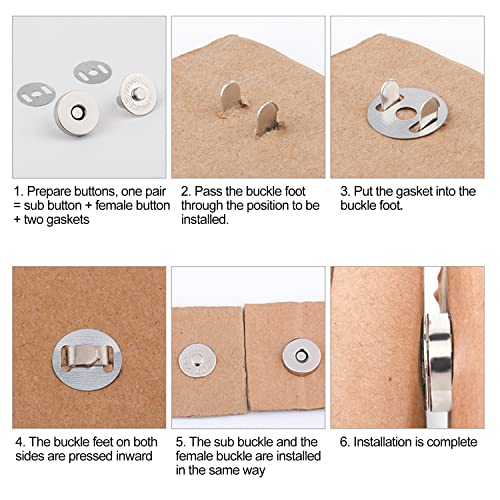 1. Prepare buttons, one pair = sub button + female button + two gaskets

2. Pass the buckle foot through the position to be installed.

3. Put the gasket into the buckle foot.

4. The buckle feet on both sides are pressed inward

5. The sub buckle and the female buckle are installed in the same way

6. Installation is complete