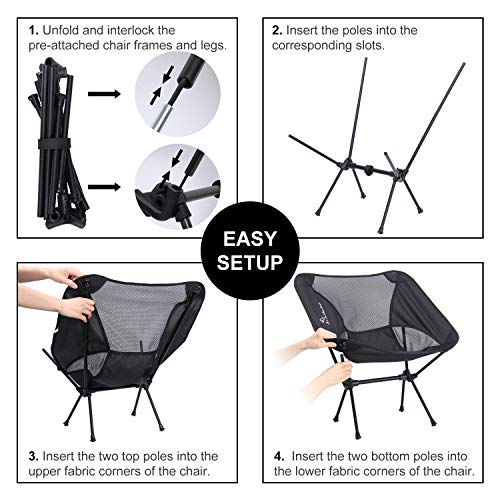 1. Unfold and interlock the pre-attached chair frames and legs.

2. Insert the poles into the corresponding slots.

EASY SETUP

3. Insert the two top poles into the upper fabric corners of the chair.

4. Insert the two bottom poles into the lower fabric corners of the chair.