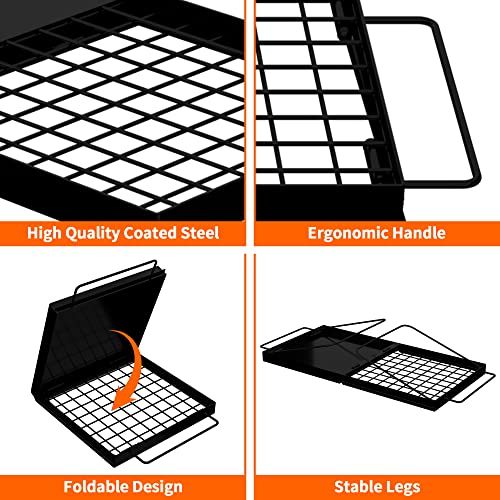 High Quality Coated Steel

Ergonomic Handle

Foldable Design

Stable Legs