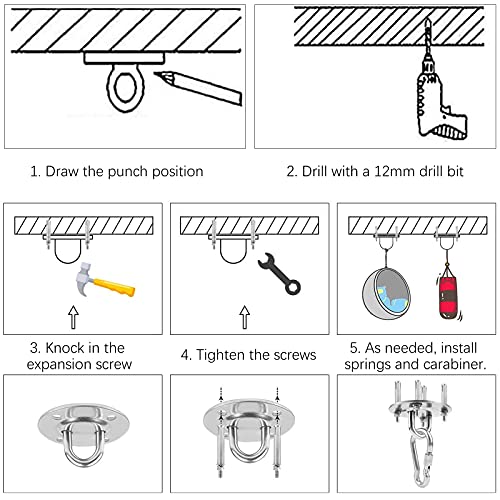 1. Draw the punch position

2. Drill with a 12mm drill bit

3. Knock in the expansion screw

4. Tighten the screws

5. As needed, install springs and carabiner.