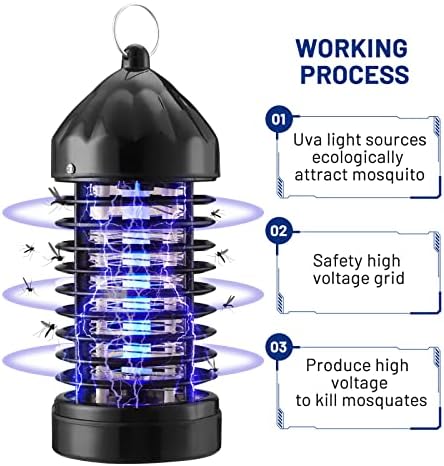 WORKING PROCESS

01
Uva light sources ecologically attract mosquito

02
Safety high voltage grid

03
Produce high voltage to kill mosquates