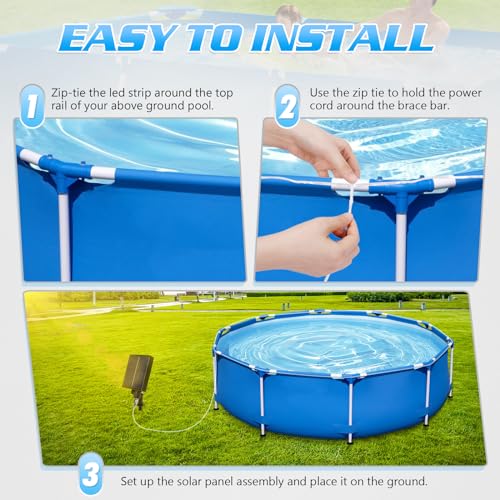 EASY TO INSTALL

1 Zip-tie the led strip around the top rail of your above ground pool.

2 Use the zip tie to hold the power cord around the brace bar.

3 Set up the solar panel assembly and place it on the ground.