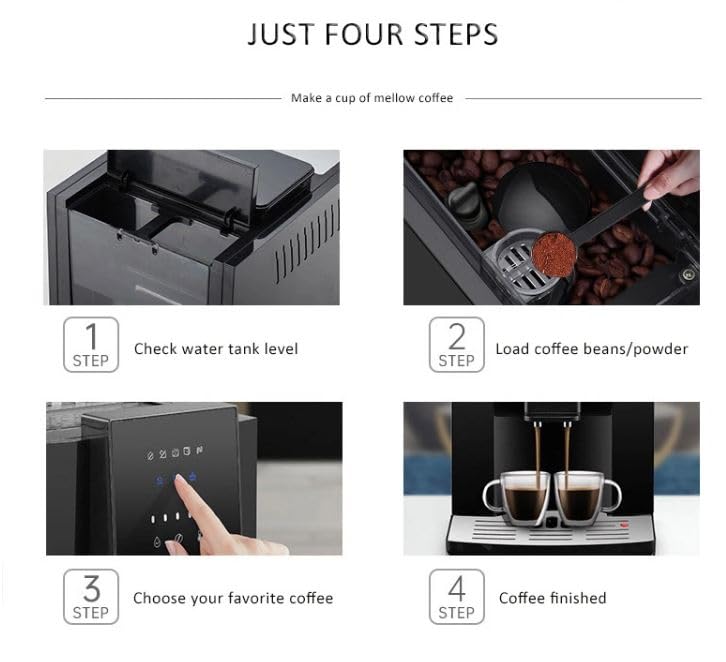 JUST FOUR STEPS

Make a cup of mellow coffee

1 STEP Check water tank level

2 STEP Load coffee beans/powder

3 STEP Choose your favorite coffee

4 STEP Coffee finished