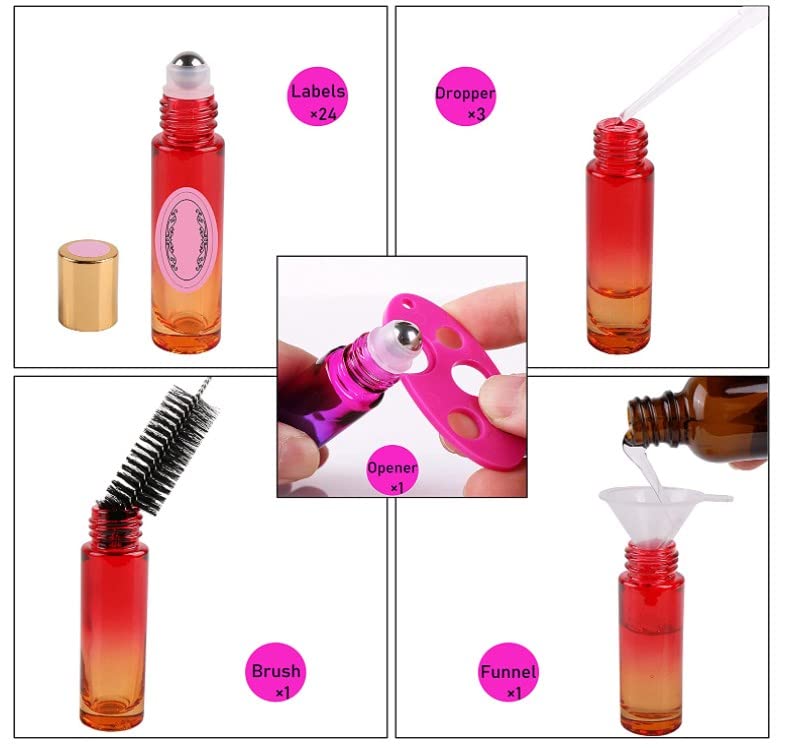 Labels
×24

Dropper
×3

Opener
×1

Brush
×1

Funnel
×1