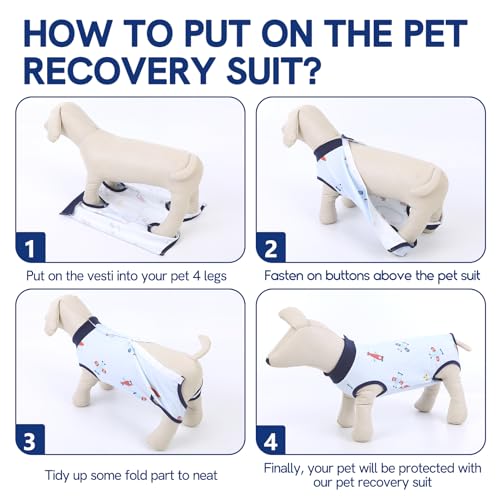 HOW TO PUT ON THE PET RECOVERY SUIT?

1
Put on the vesti into your pet 4 legs

2
Fasten on buttons above the pet suit

3
Tidy up some fold part to neat

4
Finally, your pet will be protected with our pet recovery suit