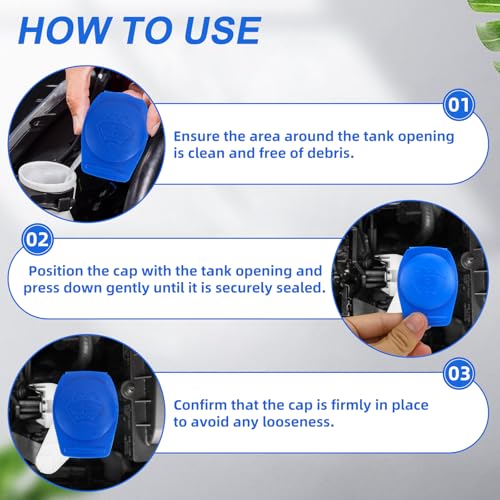 HOW TO USE

01

Ensure the area around the tank opening is clean and free of debris.

02

Position the cap with the tank opening and press down gently until it is securely sealed.

03

Confirm that the cap is firmly in place to avoid any looseness.