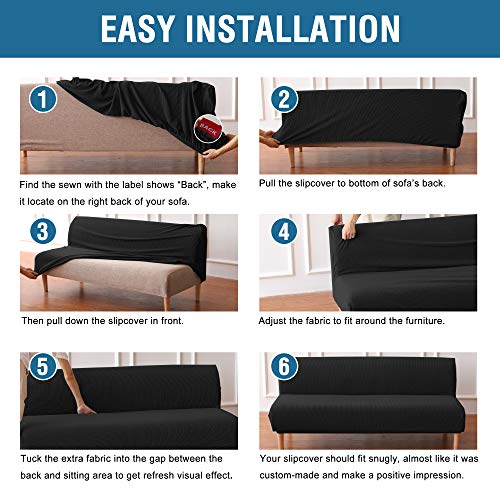 EASY INSTALLATION

1

BACK

Find the sewn with the label shows "Back", make it locate on the right back of your sofa.

2

Pull the slipcover to bottom of sofa's back.

3

Then pull down the slipcover in front.

4

Adjust the fabric to fit around the furniture.

5

Tuck the extra fabric into the gap between the back and sitting area to get refresh visual effect.

6

Your slipcover should fit snugly, almost like it was custom-made and make a positive impression.