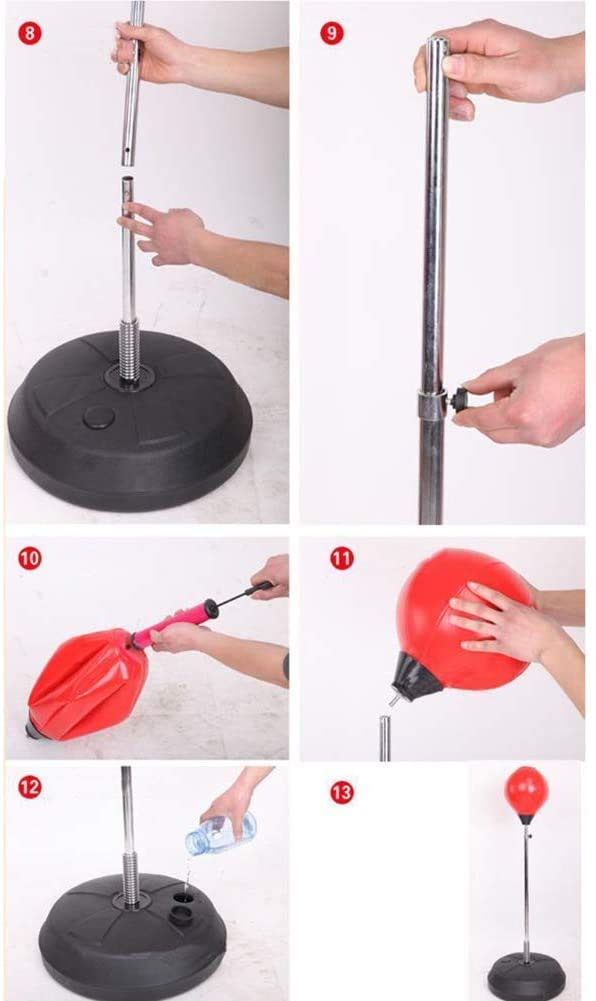 8

9

10

11

12

13