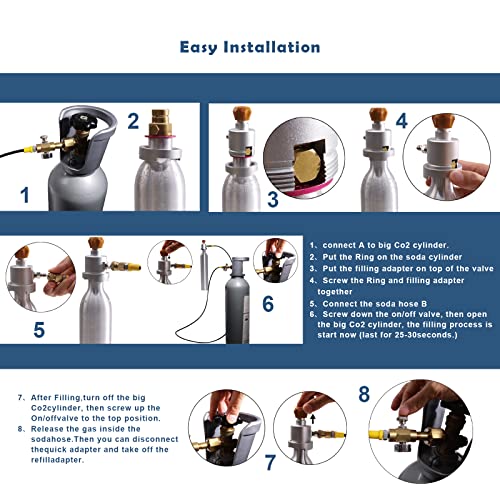 Easy Installation

1

2

3

4

5

6

1. connect A to big Co2 cylinder.
2. Put the Ring on the soda cylinder
3. Put the filling adapter on top of the valve
4. Screw the Ring and filling adapter together
5. Connect the soda hose B
6. Screw down the on/off valve, then open the big Co2 cylinder, the filling process is start now (last for 25-30seconds.)

7. After Filling,turn off the big Co2cylinder, then screw up the On/offvalve to the top position.
8. Release the gas inside the sodahose.Then you can disconnect thequick adapter and take off the refilladapter.

7

8