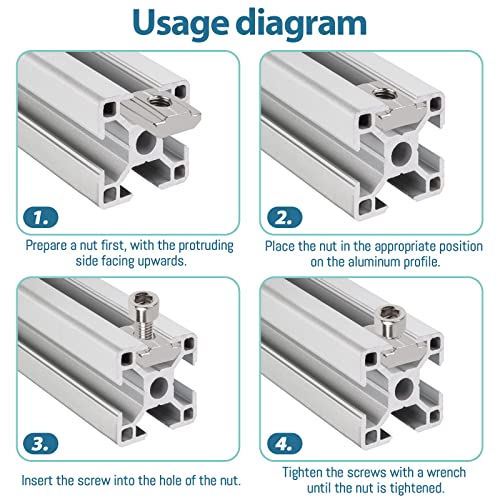 Usage diagram

1.

Prepare a nut first, with the protruding side facing upwards.

2.

Place the nut in the appropriate position on the aluminum profile.

3.

Insert the screw into the hole of the nut.

4.

Tighten the screws with a wrench until the nut is tightened.