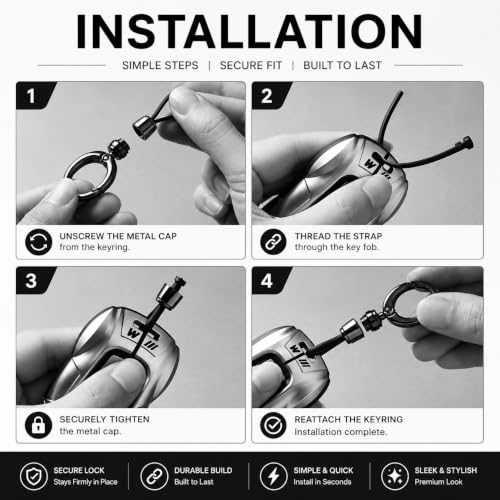 INSTALLATION

SIMPLE STEPS | SECURE FIT | BUILT TO LAST

1

UNSCREW THE METAL CAP
from the keyring.

2

W

THREAD THE STRAP
through the key fob.

3

W

SECURELY TIGHTEN
the metal cap.

4

W

REATTACH THE KEYRING
Installation complete.

SECURE LOCK
Stays Firmly in Place

DURABLE BUILD
Built to Last

SIMPLE & QUICK
Install in Seconds

SLEEK & STYLISH
Premium Look